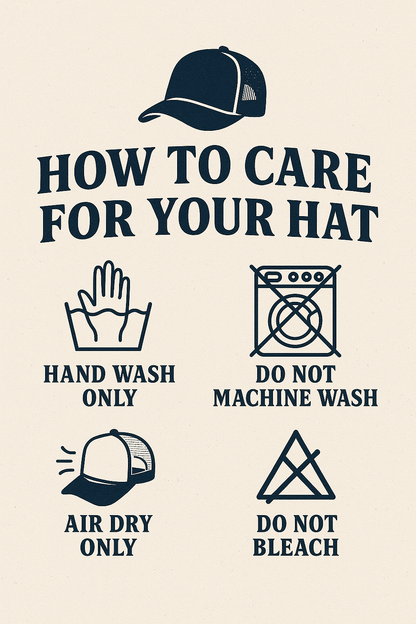 HOW TO CARE FOR YOUR HAT

HAND WASH ONLY

DO NOT MACHINE WASH

AIR DRY ONLY

DO NOT BLEACH